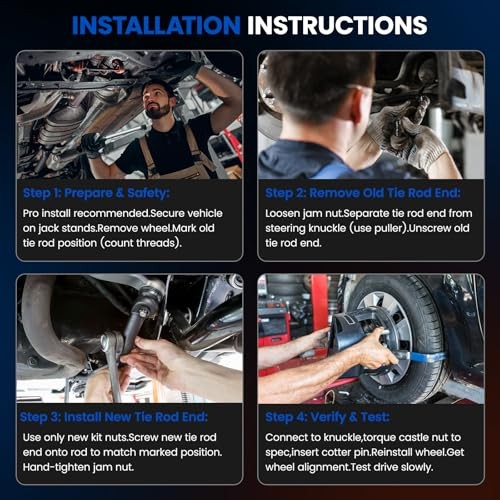 INSTALLATION INSTRUCTIONS

Step 1: Prepare & Safety:

Pro install recommended.Secure vehicle on jack stands.Remove wheel.Mark old tie rod position (count threads).

Step 2: Remove Old Tie Rod End:

Loosen jam nut.Separate tie rod end from steering knuckle (use puller).Unscrew old tie rod end.

Step 3: Install New Tie Rod End:

Use only new kit nuts.Screw new tie rod end onto rod to match marked position. Hand-tighten jam nut.

Step 4: Verify & Test:

Connect to knuckle,torque castle nut to spec,insert cotter pin.Reinstall wheel.Get wheel alignment.Test drive slowly.